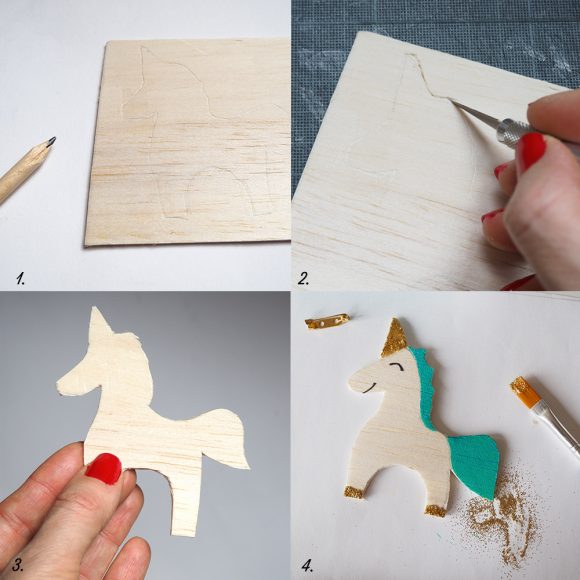 1.

2.

3.

4.